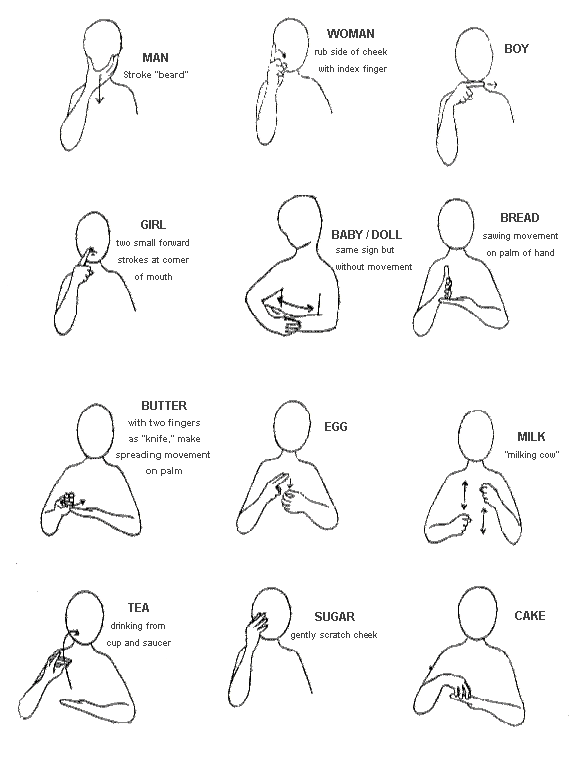 MAN
Stroke "beard"

WOMAN
rub side of cheek with index finger

BOY

GIRL
two small forward strokes at corner of mouth

BABY / DOLL
same sign but without movement

BREAD
sawing movement on palm of hand

BUTTER
with two fingers as "knife," make spreading movement on palm

EGG

MILK
"milking cow"

TEA
drinking from cup and saucer

SUGAR
gently scratch cheek

CAKE